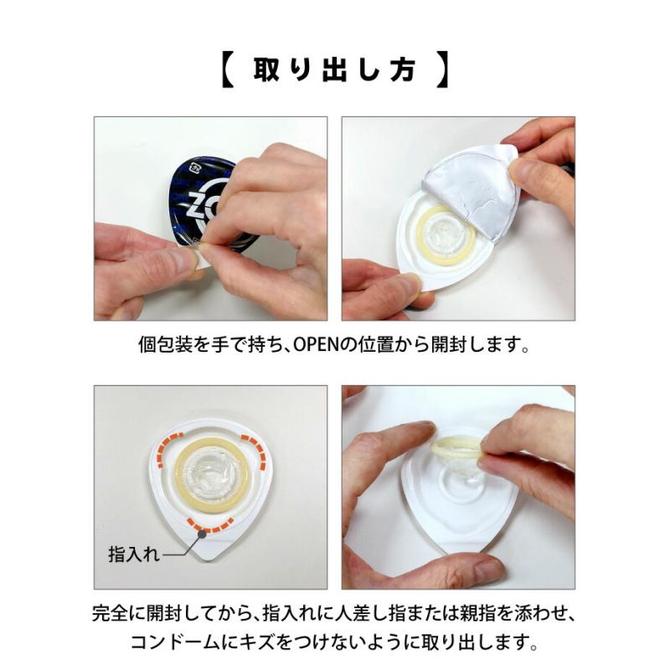 【 取り出し方 】

ZO

個包装を手で持ち、OPENの位置から開封します。

指入れ

完全に開封してから、指入れに人差し指または親指を添わせ、コンドームにキズをつけないように取り出します。