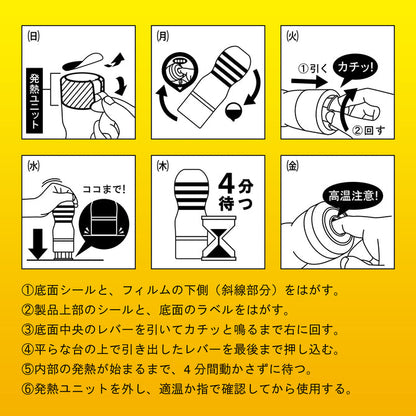 ㈰

発熱ユニット

㈪

㈫

①引く

カチッ!

②回す

㈬

ココまで!

㈭

4分待つ

㈮

高温注意!

①底面シールと、フィルムの下側（斜線部分）をはがす。
②製品上部のシールと、底面のラベルをはがす。
③底面中央のレバーを引いてカチッと鳴るまで右に回す。
④平らな台の上で引き出したレバーを最後まで押し込む。
⑤内部の発熱が始まるまで、4分間動かさずに待つ。
⑥発熱ユニットを外し、適温か指で確認してから使用する。